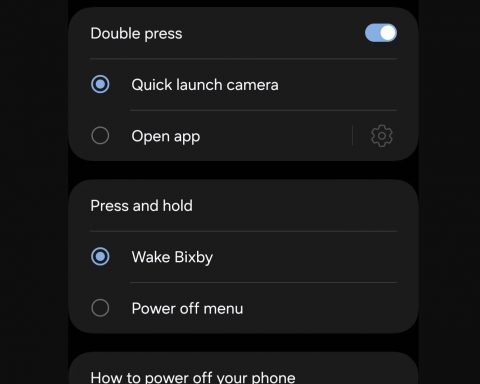 Double press

Quick launch camera

Open app

Press and hold

Wake Bixby

Power off menu

How to power off your phone