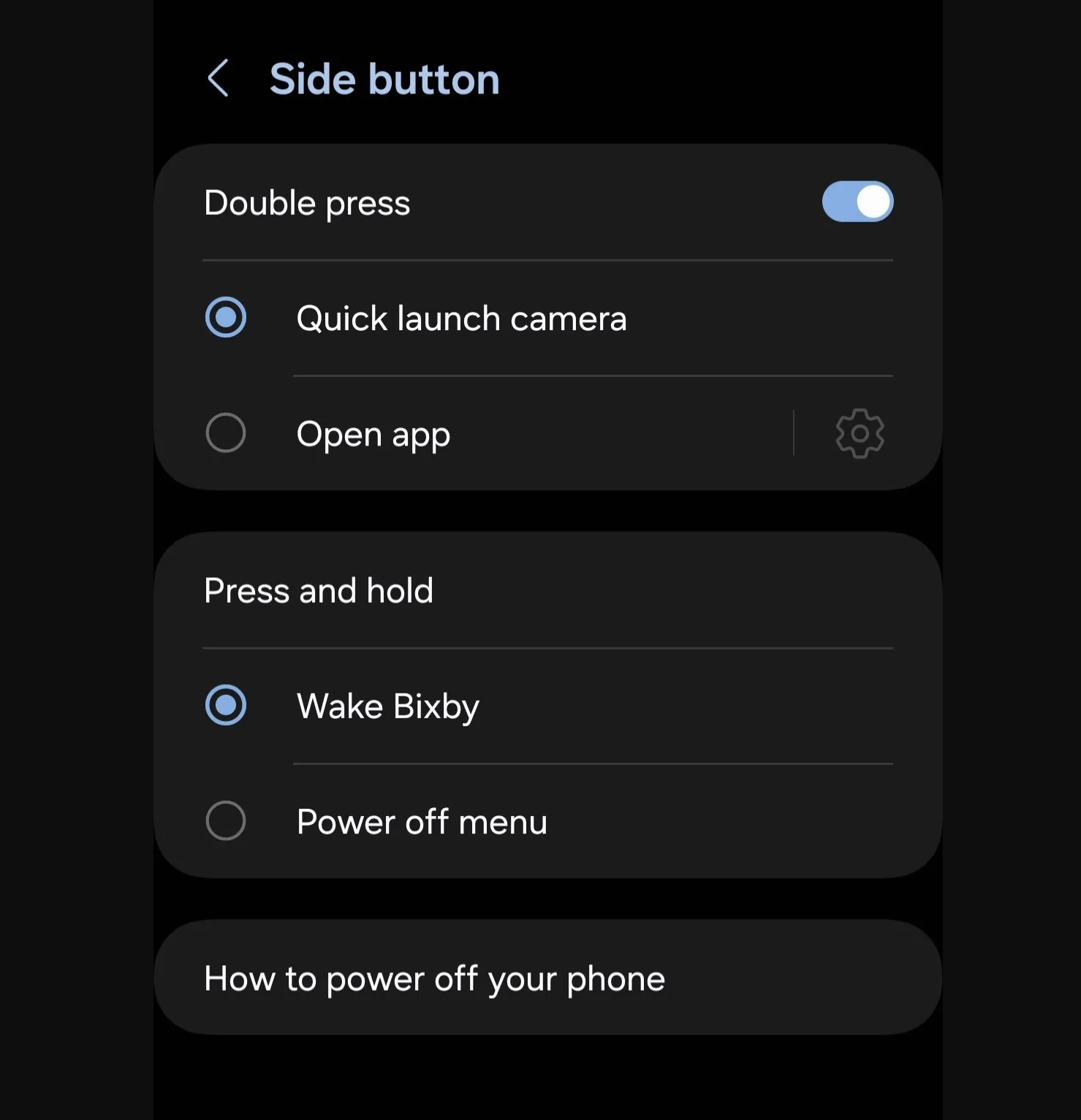 Side button

Double press

Quick launch camera

Open app

Press and hold

Wake Bixby

Power off menu

How to power off your phone