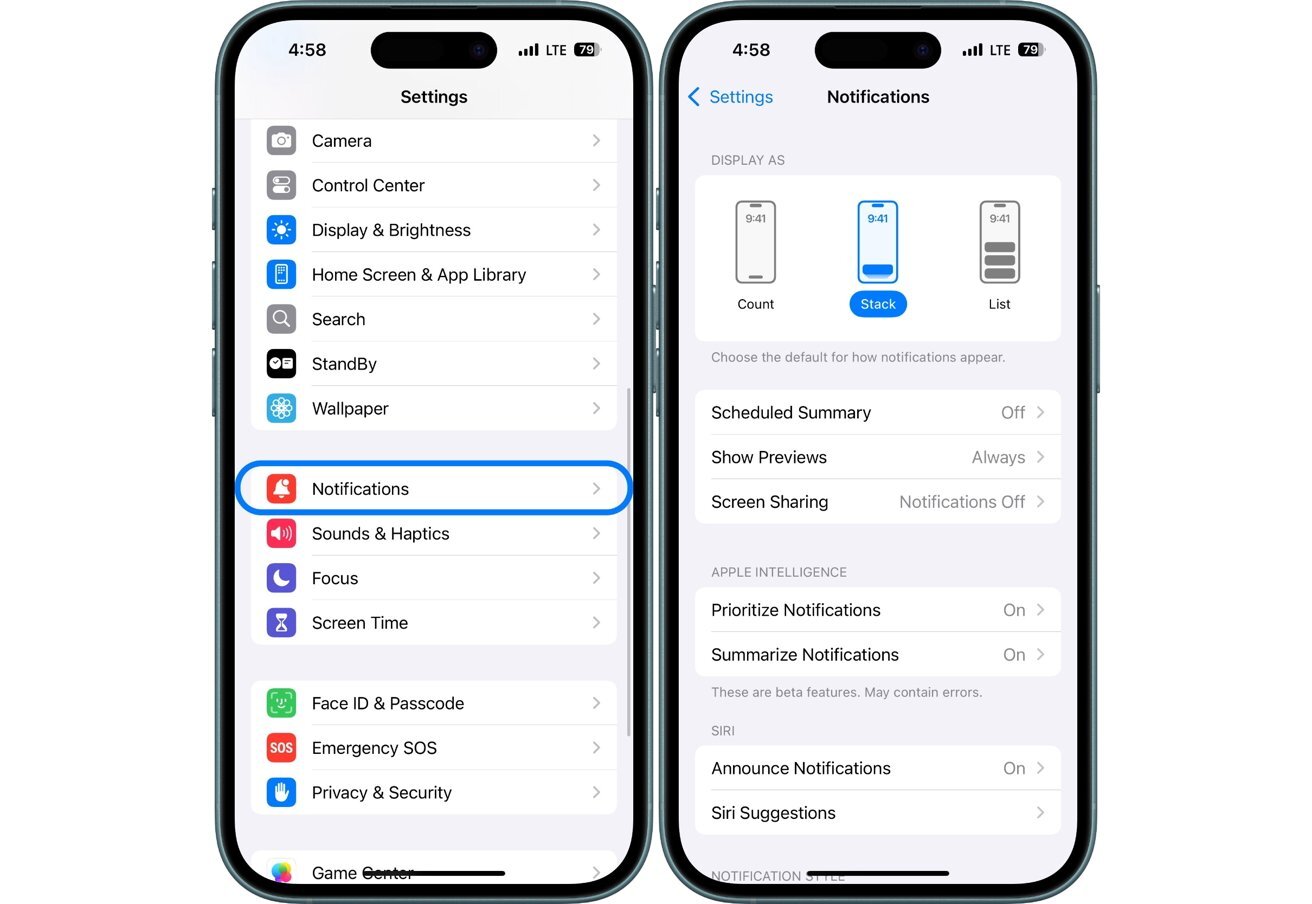 4:58
LTE 79

Settings

Camera
Control Center
Display & Brightness
Home Screen & App Library
Search
StandBy
Wallpaper

Notifications
Sounds & Haptics
Focus
Screen Time

Face ID & Passcode
SOS Emergency SOS
Privacy & Security

Game Center

4:58
LTE 79

Settings
Notifications

DISPLAY AS

9:41
Count
9:41
Stack
9:41
List

Choose the default for how notifications appear.

Scheduled Summary Off
Show Previews Always
Screen Sharing Notifications Off

APPLE INTELLIGENCE

Prioritize Notifications On
Summarize Notifications On

These are beta features. May contain errors.

SIRI

Announce Notifications On
Siri Suggestions

NOTIFICATION STYLE